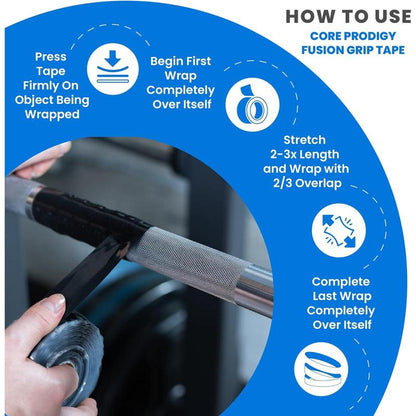 HOW TO USE
CORE PRODIGY FUSION GRIP TAPE

Press Tape Firmly On Object Being Wrapped

Begin First Wrap Completely Over Itself

Stretch 2-3x Length and Wrap with 2/3 Overlap

Complete Last Wrap Completely Over Itself